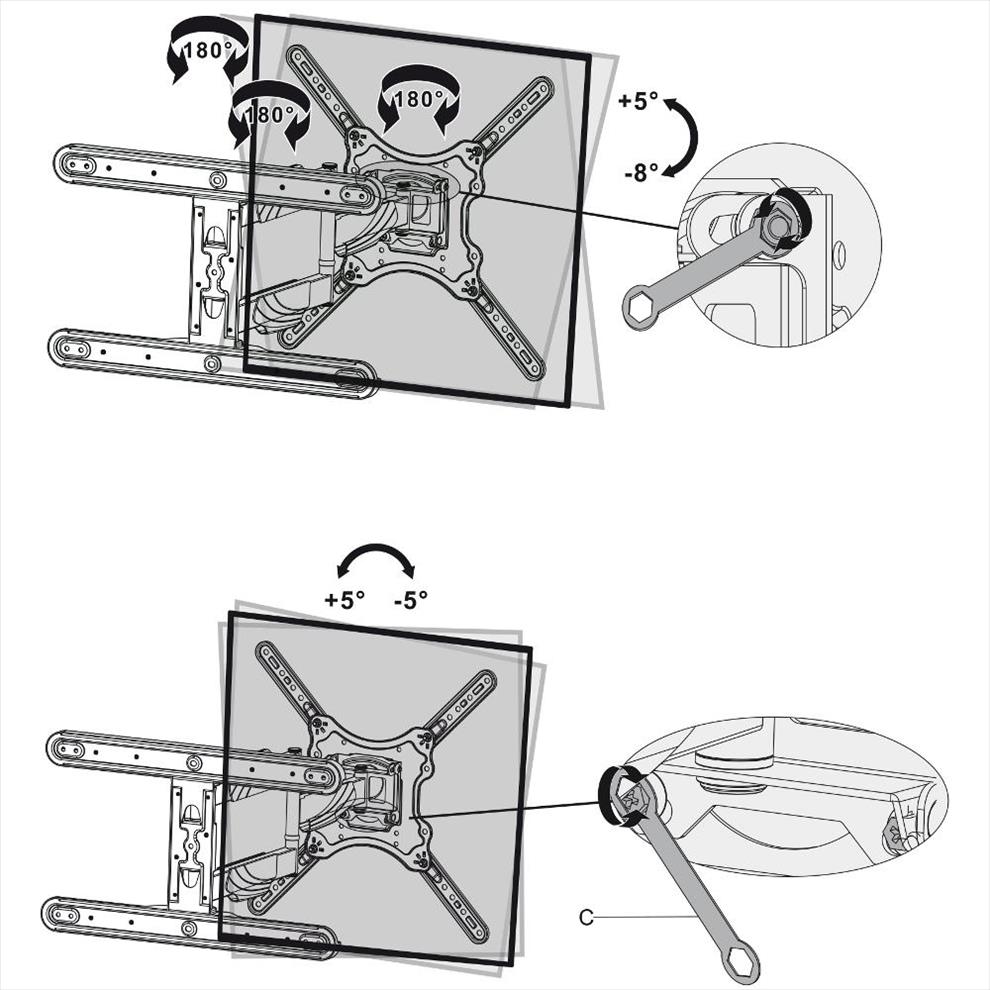 180°
180°
180°
+5°
-8°

+5°
-5°
C