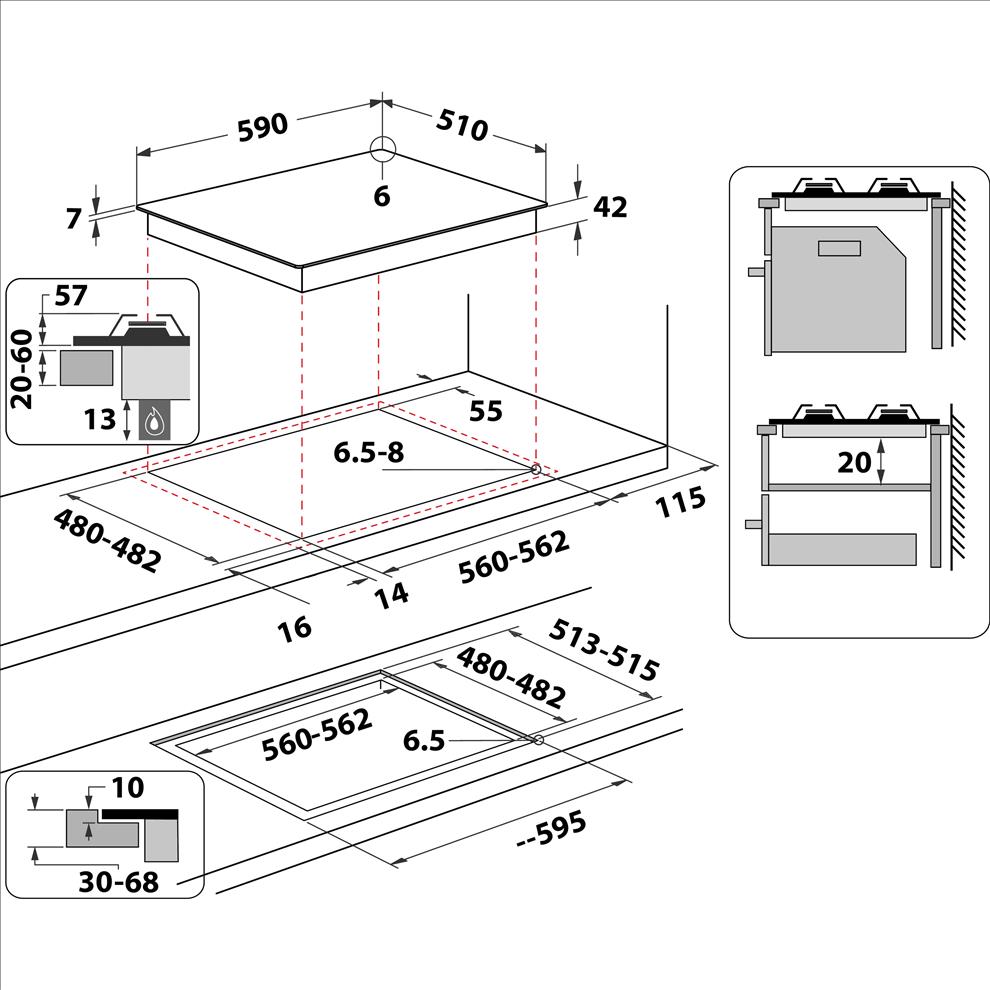 590
510
6
7
42
57
20-60
13
55
6.5-8
115
480-482
560-562
14
16
20
513-515
480-482
560-562
6.5
--595
10
30-68