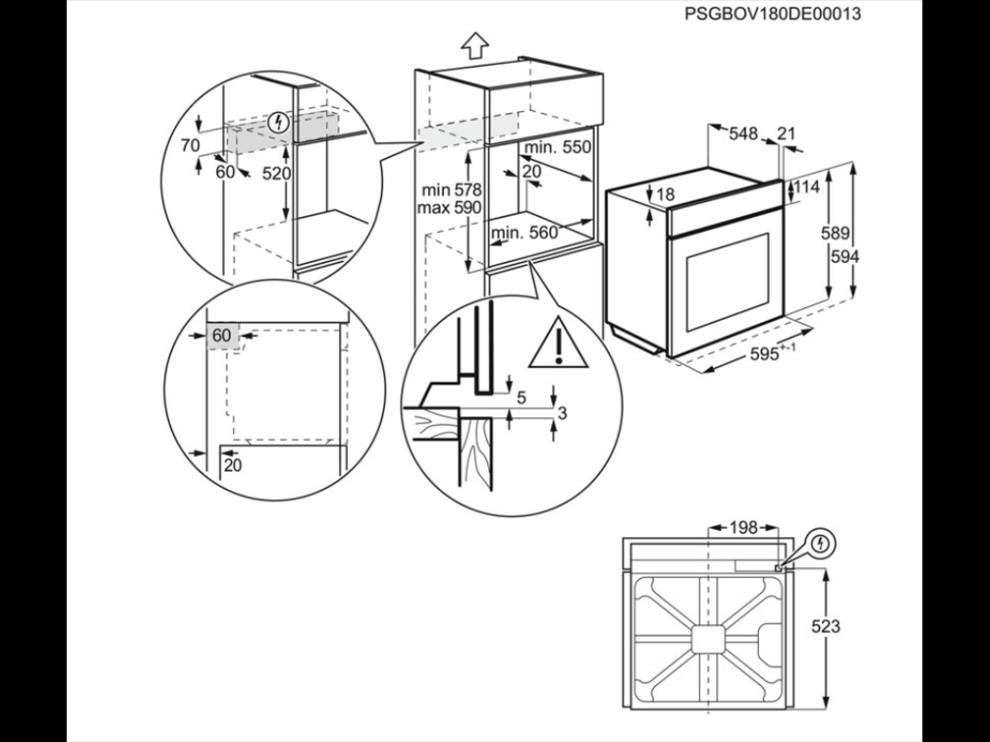 PSGBOV180DE00013

70
60
520

min. 550
20
min 578
max 590
min. 560

548
21
18
114
589
594
595$^{+-1}$

60
20

5
3

198
523