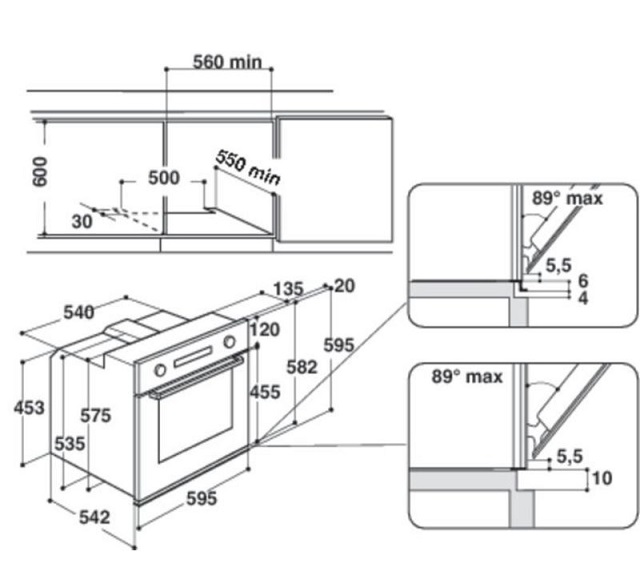 560 min

600

500

550 min

30

89° max

5,5

6

4

540

135

20

120

595

582

455

453

575

535

595

542

89° max

5,5

10