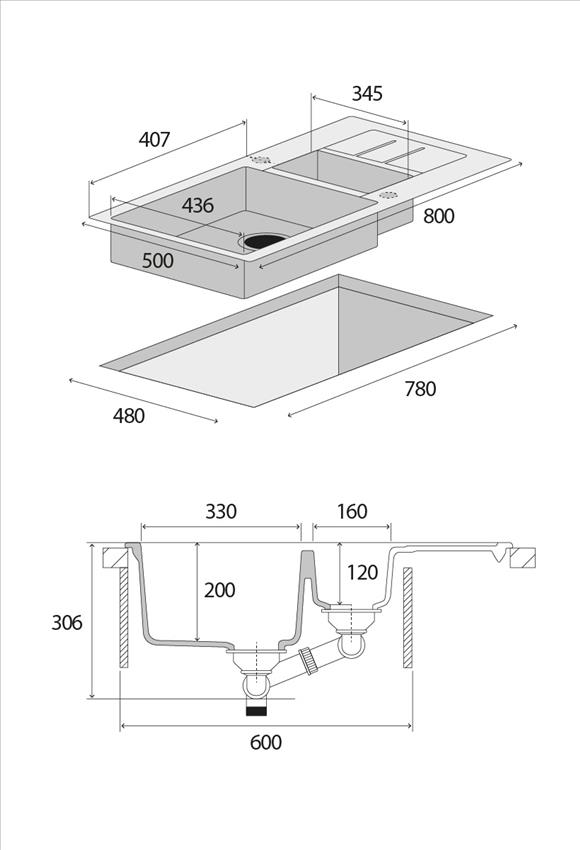 345
407
436
800
500
780
480

330
160
120
200
306
600