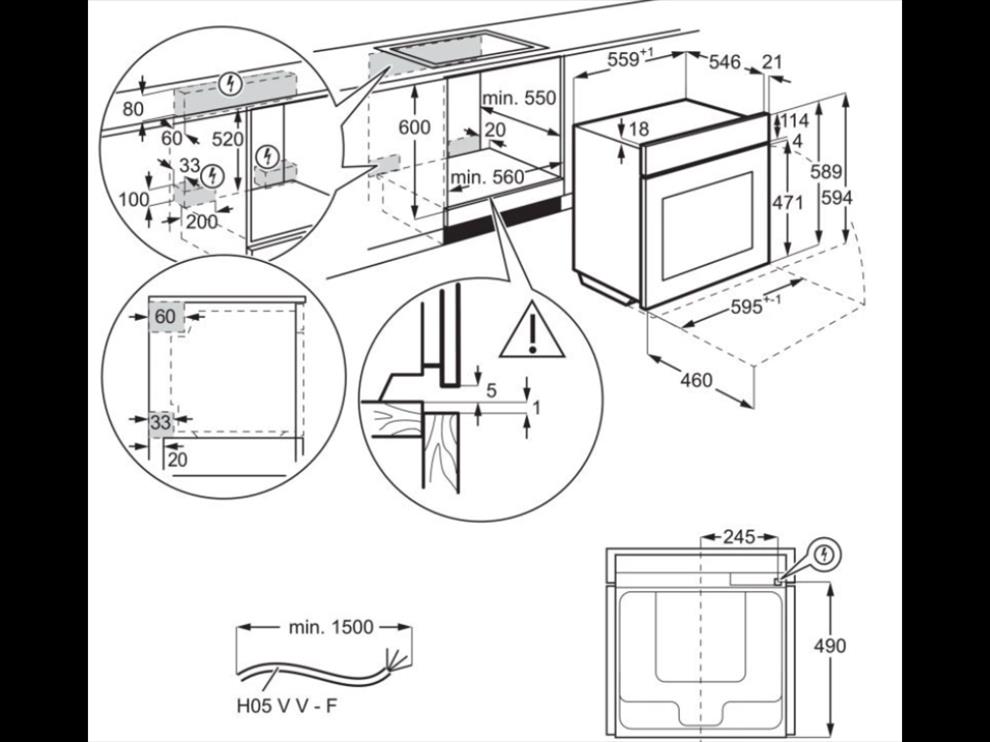 80
60
520
33
100
200
600
min. 550
20
min. 560
$559^{+1}$
546
21
18
114
4
589
594
471
$595^{+-1}$
460
60
33
20
5
1
245
490
min. 1500
H05 V V - F