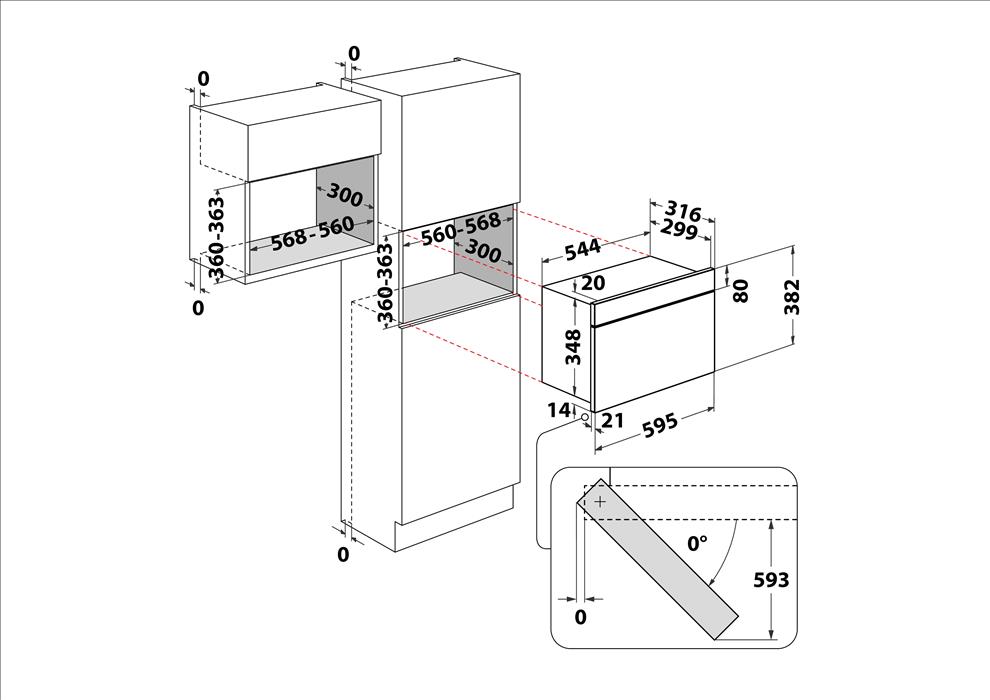 0
0
300
360-363
568-560
0
560-568
300
360-363
0
316
299
544
20
80
382
348
14
21
595
0°
593
0