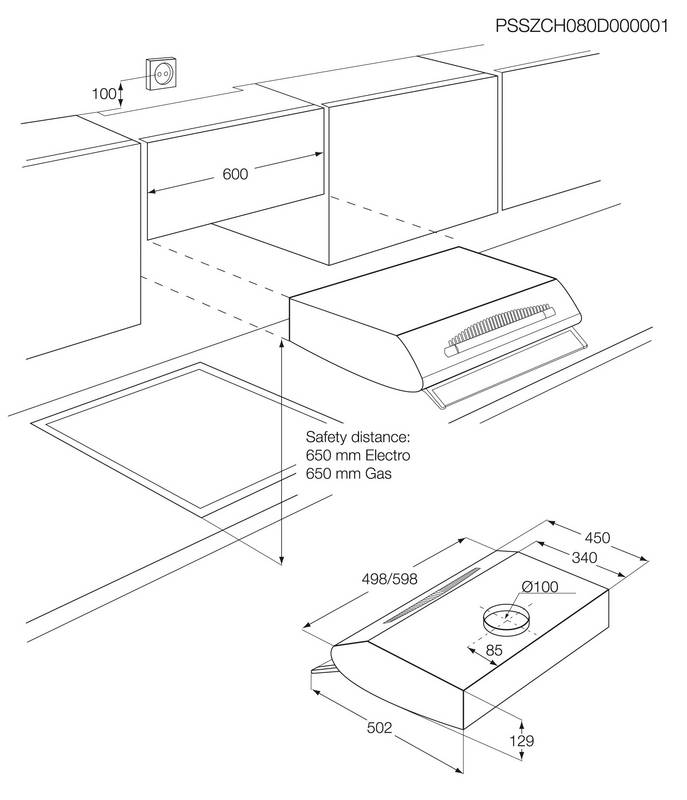 PSSZCH080D000001

100

600

Safety distance:
650 mm Electro
650 mm Gas

450
340
498/598
Ø100
85
502
129