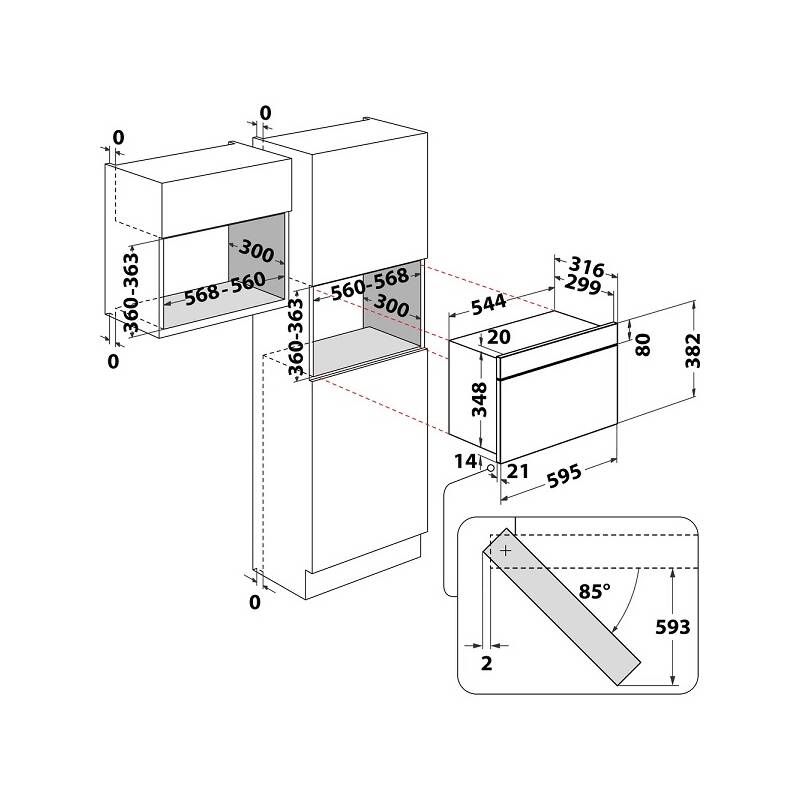 0
0
300
360-363
568-560
0
560-568
300
360-363
0
316
299
544
20
80
382
348
14
21
595
85°
593
2