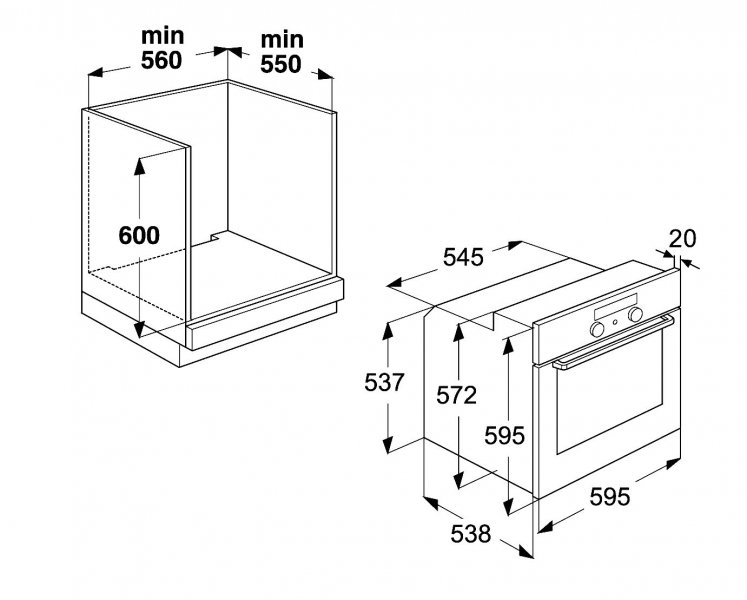 min
560

min
550

600

545

20

537

572

595

595

538