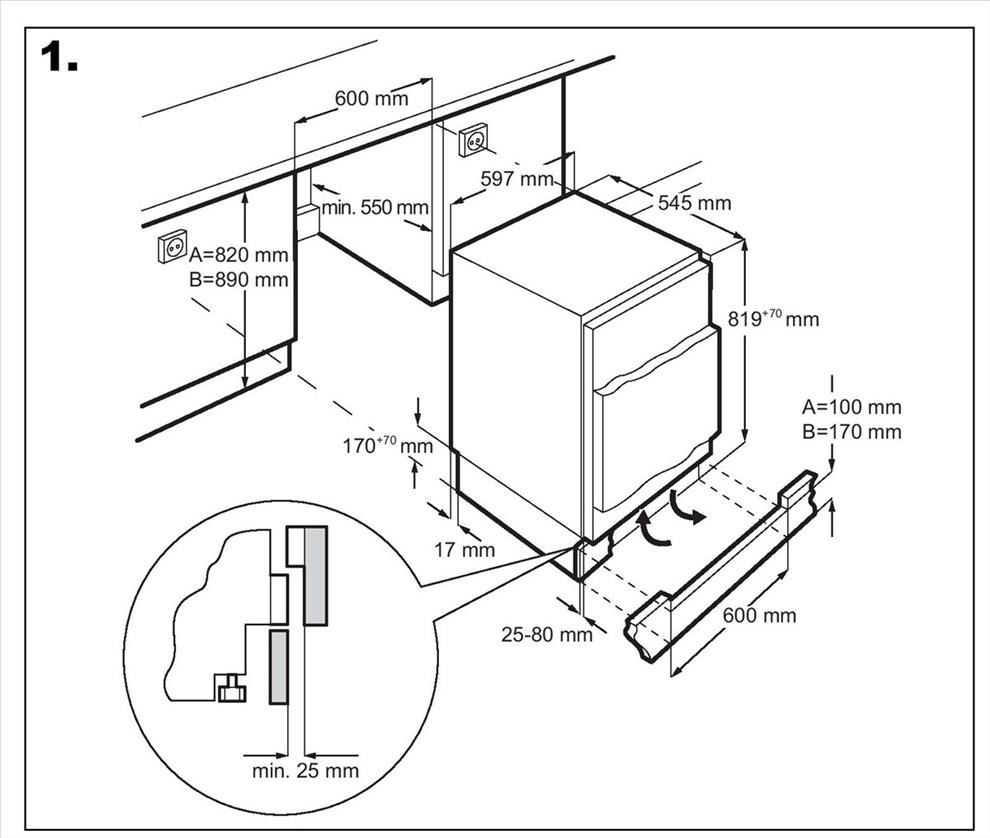 1.

600 mm

597 mm

545 mm

min. 550 mm

A=820 mm
B=890 mm

$819^{+70}$ mm

A=100 mm
B=170 mm

$170^{+70}$ mm

17 mm

25-80 mm

600 mm

min. 25 mm