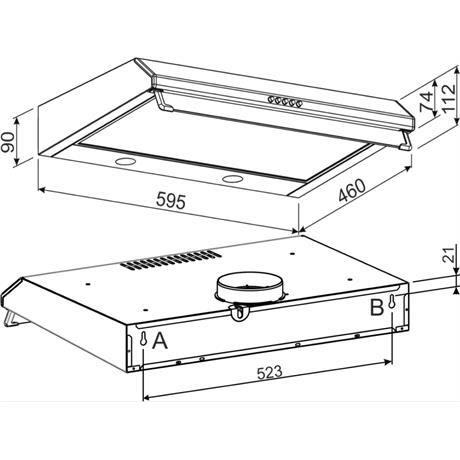 90
74
112
595
460
21
B
A
523